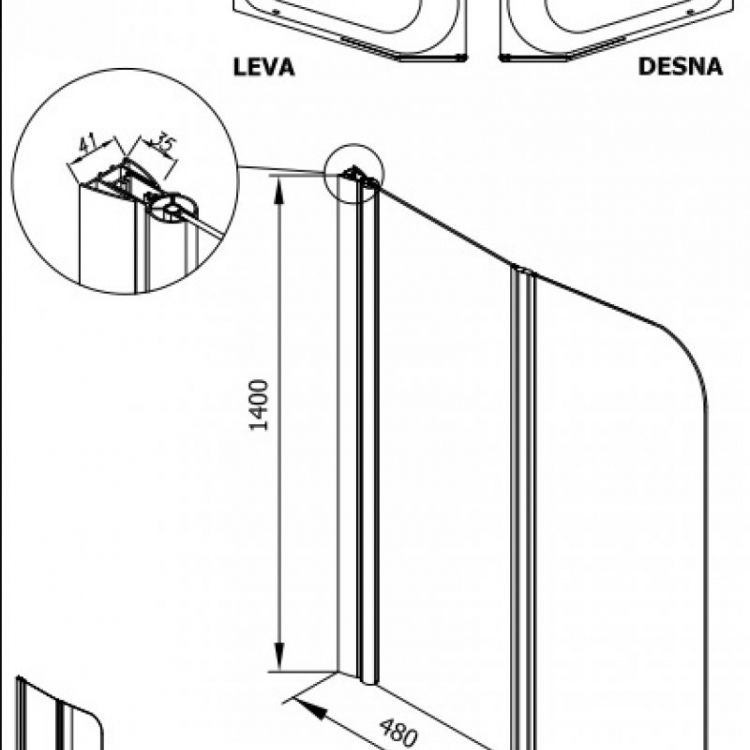 LEVA

DESNA

41

35

1400

480